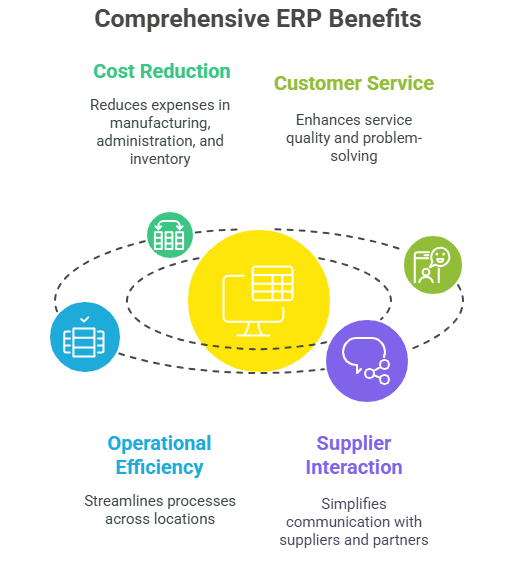 Comprehensive ERP Benefits

Cost Reduction

Reduces expenses in manufacturing, administration, and inventory

Customer Service

Enhances service quality and problem-solving

Operational Efficiency

Streamlines processes across locations

Supplier Interaction

Simplifies communication with suppliers and partners